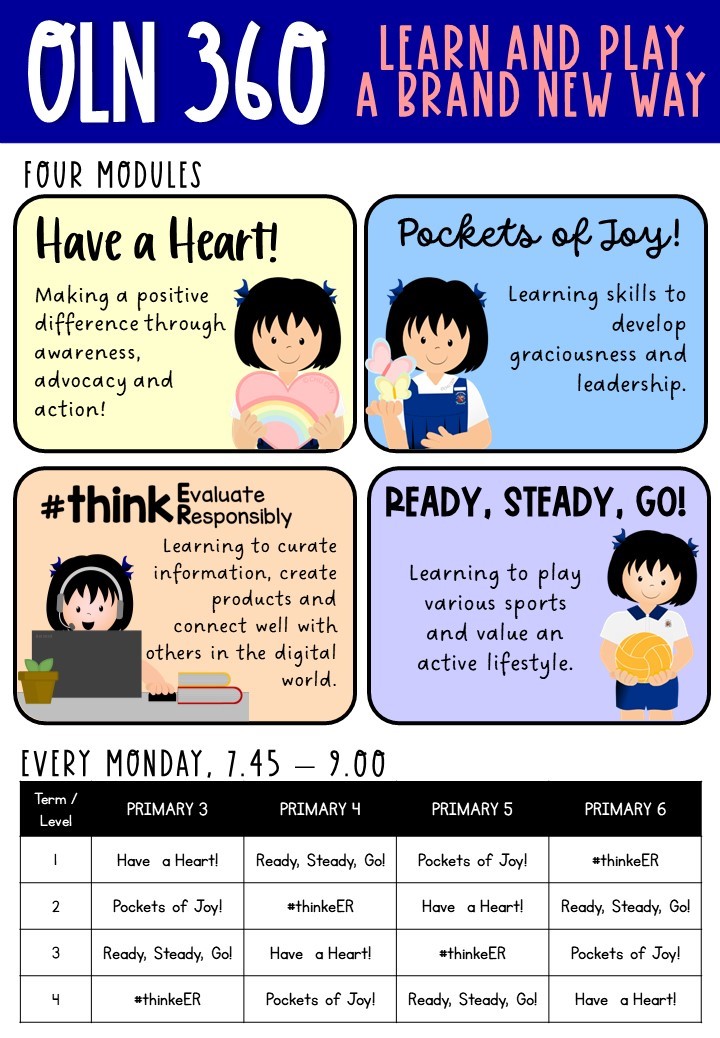 OLN 360

LEARN AND PLAY A BRAND NEW WAY

FOUR MODULES

Have a Heart!

Making a positive difference through awareness, advocacy and action!

Pockets of Joy!

Learning skills to develop graciousness and leadership.

#think Evaluate Responsibly

Learning to curate information, create products and connect well with others in the digital world.

READY, STEADY, GO!

Learning to play various sports and value an active lifestyle.

EVERY MONDAY, 7.45 – 9.00

| Term / Level | PRIMARY 3 | PRIMARY 4 | PRIMARY 5 | PRIMARY 6 |
|---|---|---|---|---|
| 1 | Have a Heart! | Ready, Steady, Go! | Pockets of Joy! | #thinkeER |
| 2 | Pockets of Joy! | #thinkeER | Have a Heart! | Ready, Steady, Go! |
| 3 | Ready, Steady, Go! | Have a Heart! | #thinkeER | Pockets of Joy! |
| 4 | #thinkeER | Pockets of Joy! | Ready, Steady, Go! | Have a Heart! |